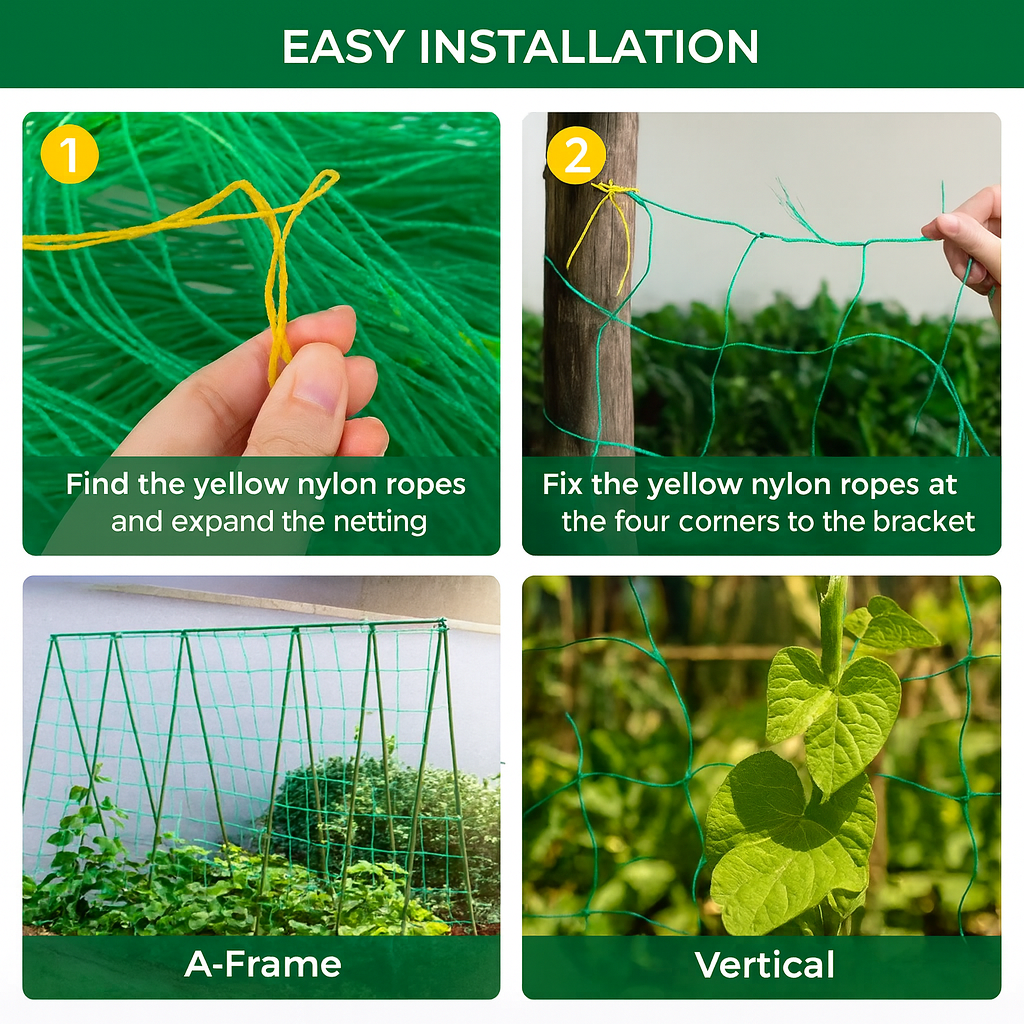 EASY INSTALLATION

1

Find the yellow nylon ropes and expand the netting

2

Fix the yellow nylon ropes at the four corners to the bracket

A-Frame

Vertical