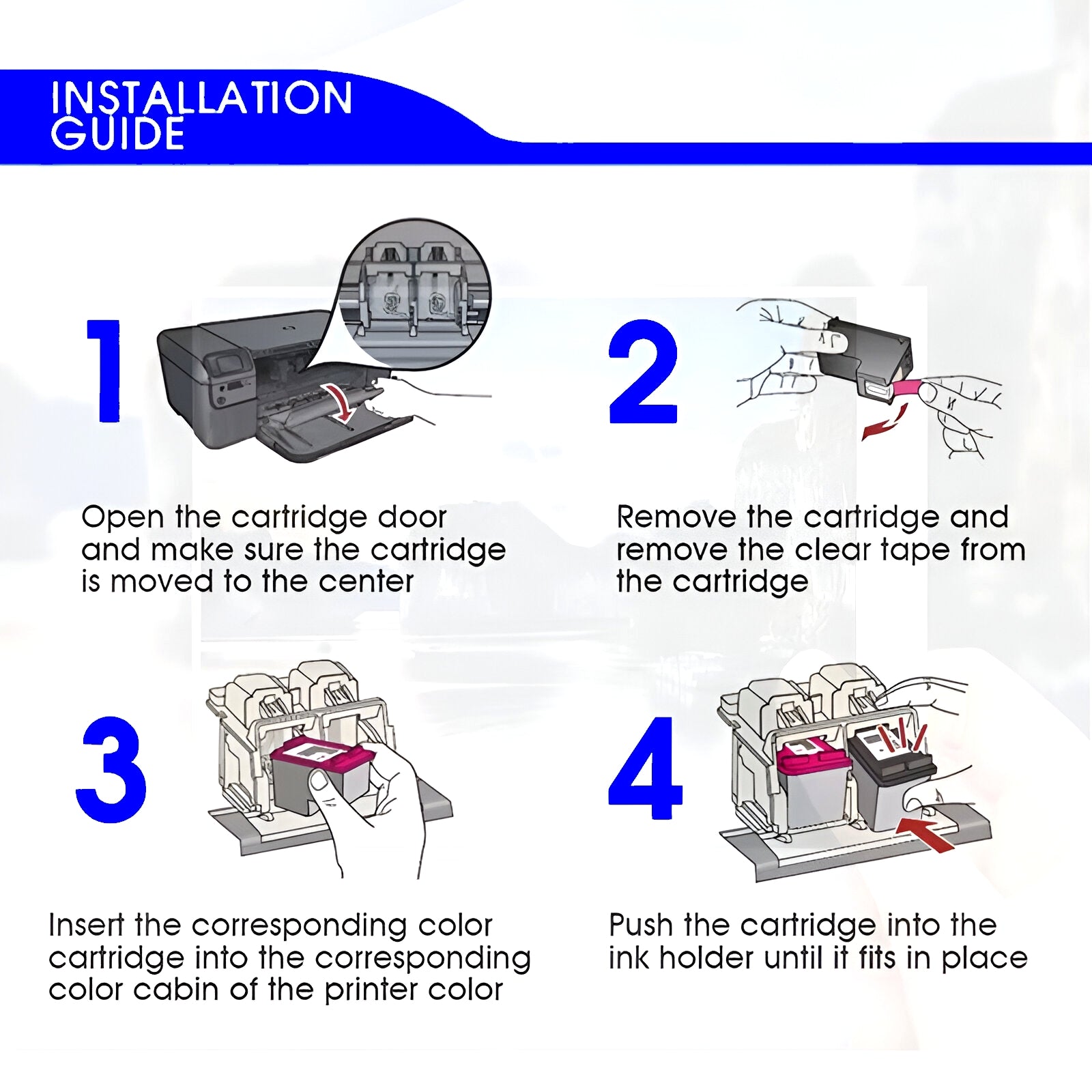 INSTALLATION GUIDE

1

Open the cartridge door and make sure the cartridge is moved to the center

2

Remove the cartridge and remove the clear tape from the cartridge

3

Insert the corresponding color cartridge into the corresponding color cabin of the printer color

4

Push the cartridge into the ink holder until it fits in place