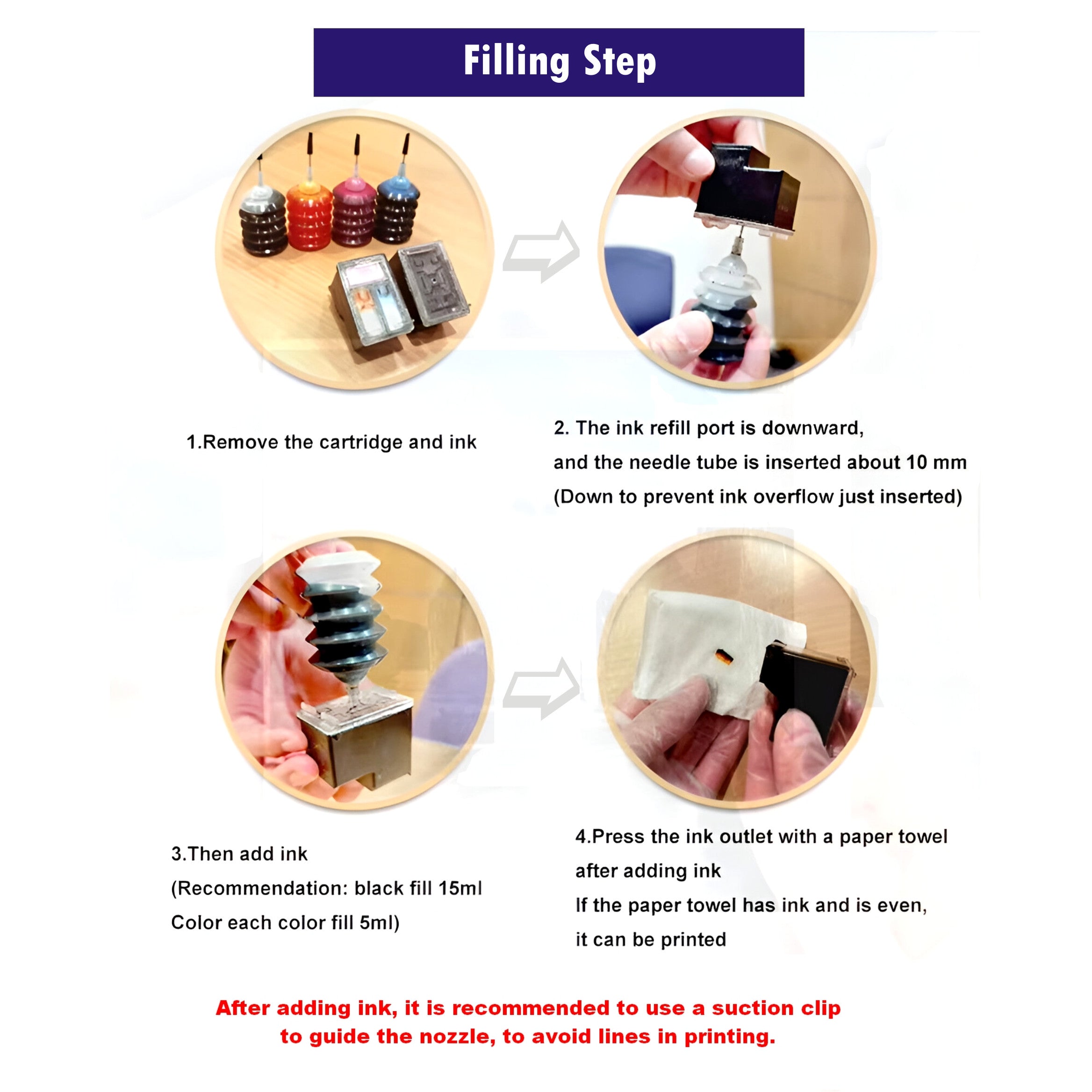 Filling Step

1.Remove the cartridge and ink

2. The ink refill port is downward,
and the needle tube is inserted about 10 mm
(Down to prevent ink overflow just inserted)

3.Then add ink
(Recommendation: black fill 15ml
Color each color fill 5ml)

4.Press the ink outlet with a paper towel
after adding ink
If the paper towel has ink and is even,
it can be printed

After adding ink, it is recommended to use a suction clip
to guide the nozzle, to avoid lines in printing.