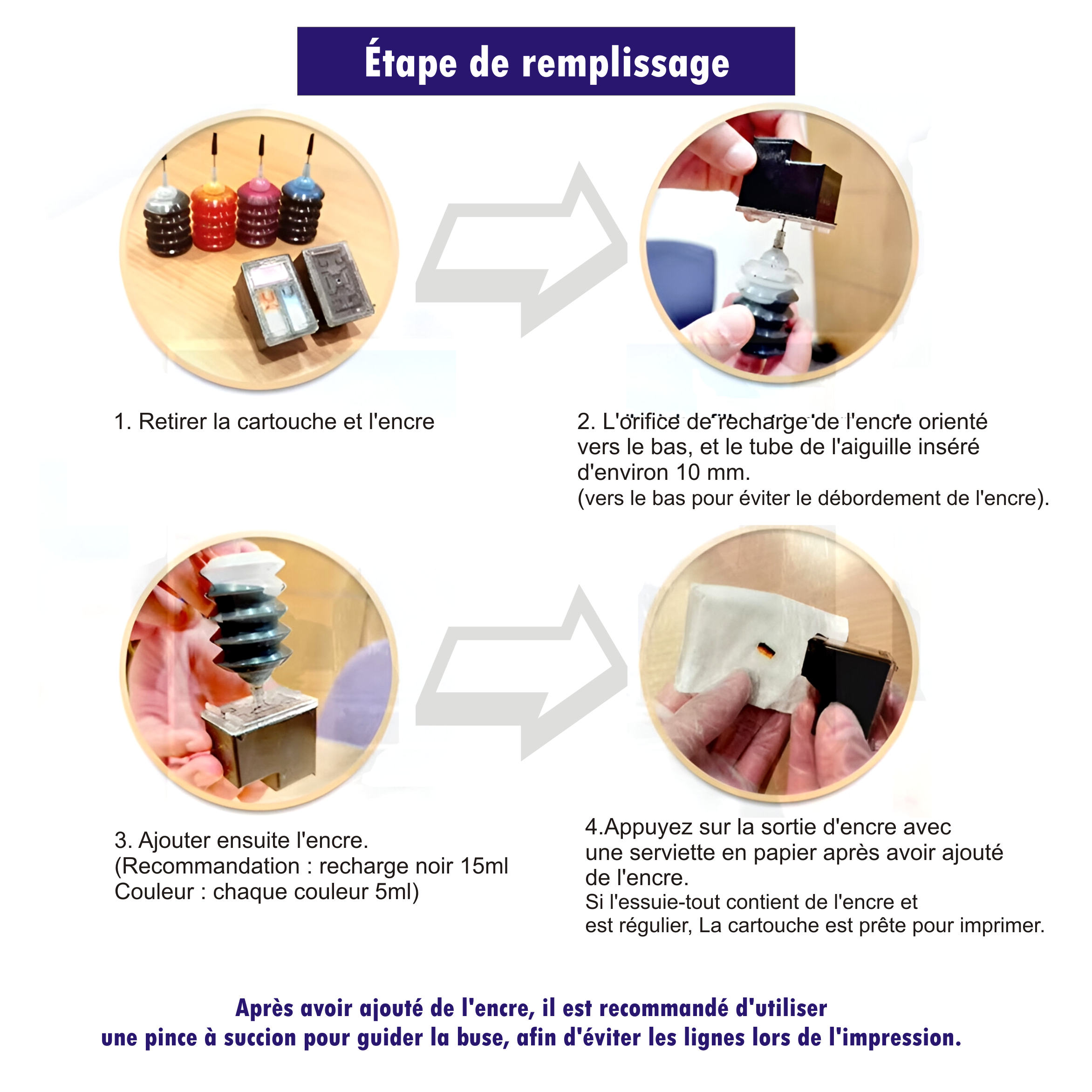 Étape de remplissage

1. Retirer la cartouche et l'encre

2. L'orifice de recharge de l'encre orienté vers le bas, et le tube de l'aiguille inséré d'environ 10 mm.
(vers le bas pour éviter le débordement de l'encre).

3. Ajouter ensuite l'encre.
(Recommandation : recharge noir 15ml
Couleur : chaque couleur 5ml)

4.Appuyez sur la sortie d'encre avec une serviette en papier après avoir ajouté de l'encre.
Si l'essuie-tout contient de l'encre et est régulier, La cartouche est prête pour imprimer.

Après avoir ajouté de l'encre, il est recommandé d'utiliser une pince à succion pour guider la buse, afin d'éviter les lignes lors de l'impression.