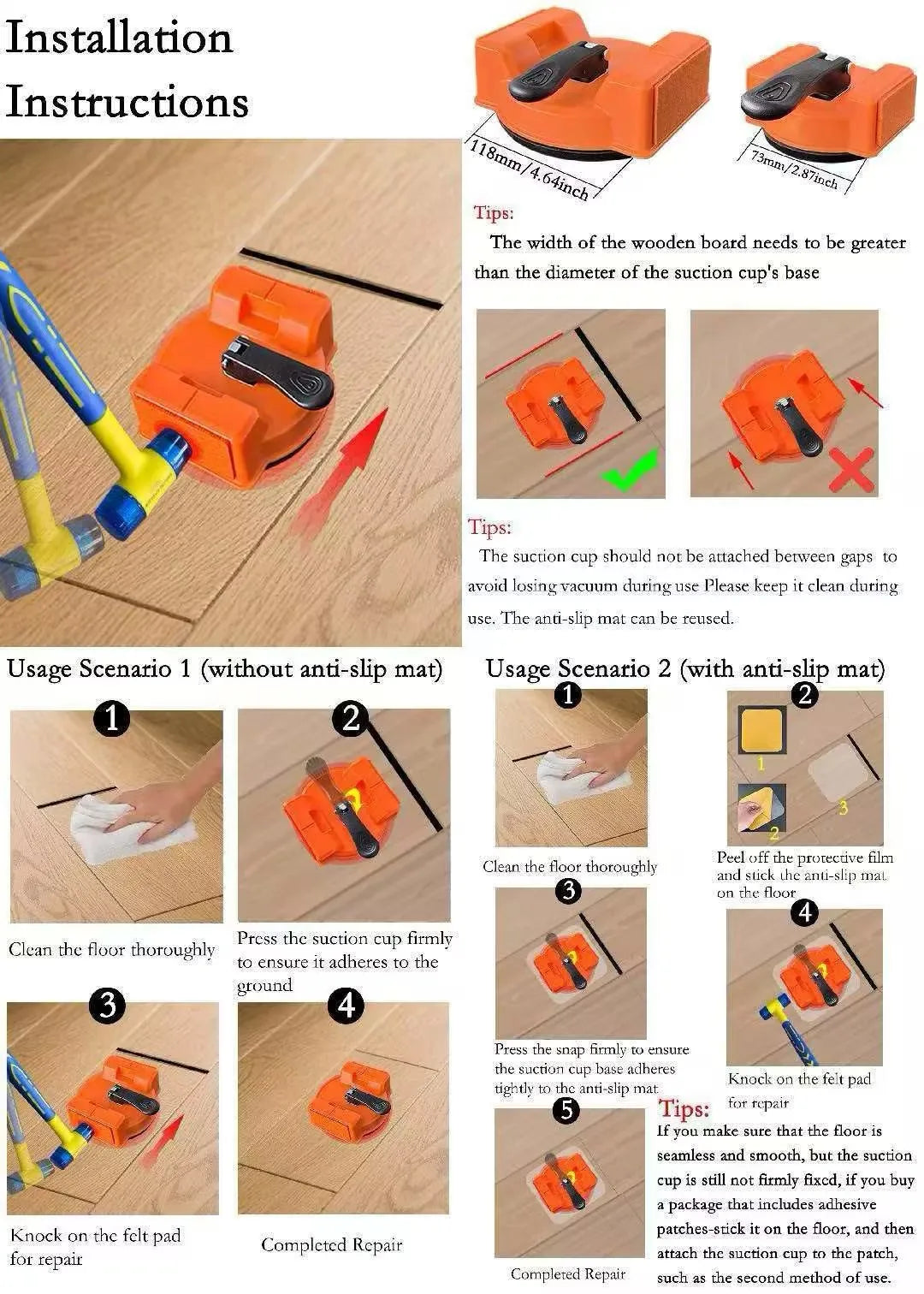 Installation Instructions

118mm/4.64inch

73mm/2.87inch

Tips:
The width of the wooden board needs to be greater than the diameter of the suction cup's base

Tips:
The suction cup should not be attached between gaps to avoid losing vacuum during use Please keep it clean during use. The anti-slip mat can be reused.

Usage Scenario 1 (without anti-slip mat)

1
Clean the floor thoroughly

2
Press the suction cup firmly to ensure it adheres to the ground

3
Knock on the felt pad for repair

4
Completed Repair

Usage Scenario 2 (with anti-slip mat)

1
Clean the floor thoroughly

2
1
2
3
Peel off the protective film and stick the anti-slip mat on the floor

3
Press the snap firmly to ensure the suction cup base adheres tightly to the anti-slip mat

4
Knock on the felt pad for repair

5
Completed Repair

Tips:
If you make sure that the floor is seamless and smooth, but the suction cup is still not firmly fixed, if you buy a package that includes adhesive patches-stick it on the floor, and then attach the suction cup to the patch, such as the second method of use.